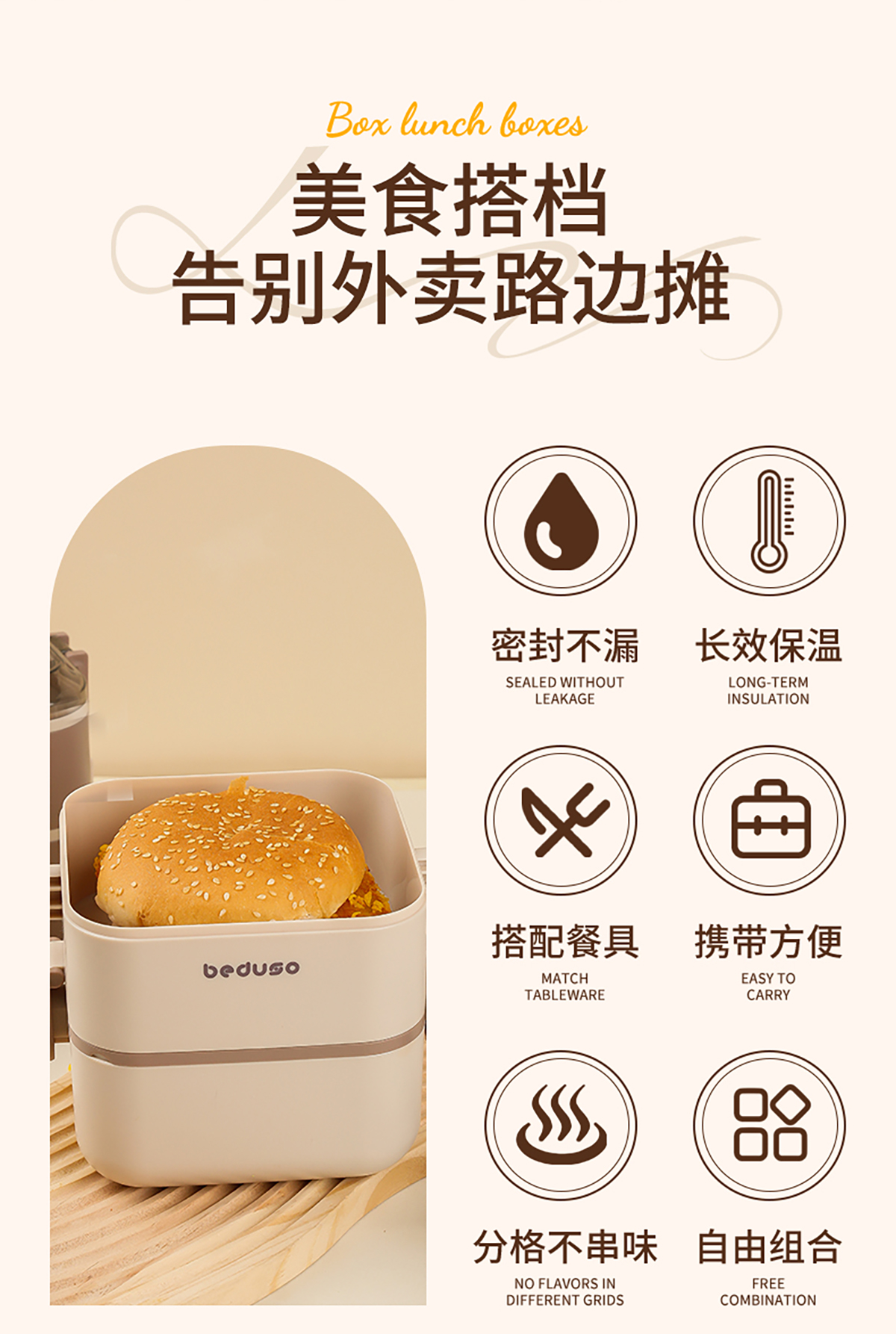 Box lunch boxes

美食搭档
告别外卖路边摊

beduso

密封不漏
SEALED WITHOUT LEAKAGE

长效保温
LONG-TERM INSULATION

搭配餐具
MATCH TABLEWARE

携带方便
EASY TO CARRY

分格不串味
NO FLAVORS IN DIFFERENT GRIDS

自由组合
FREE COMBINATION