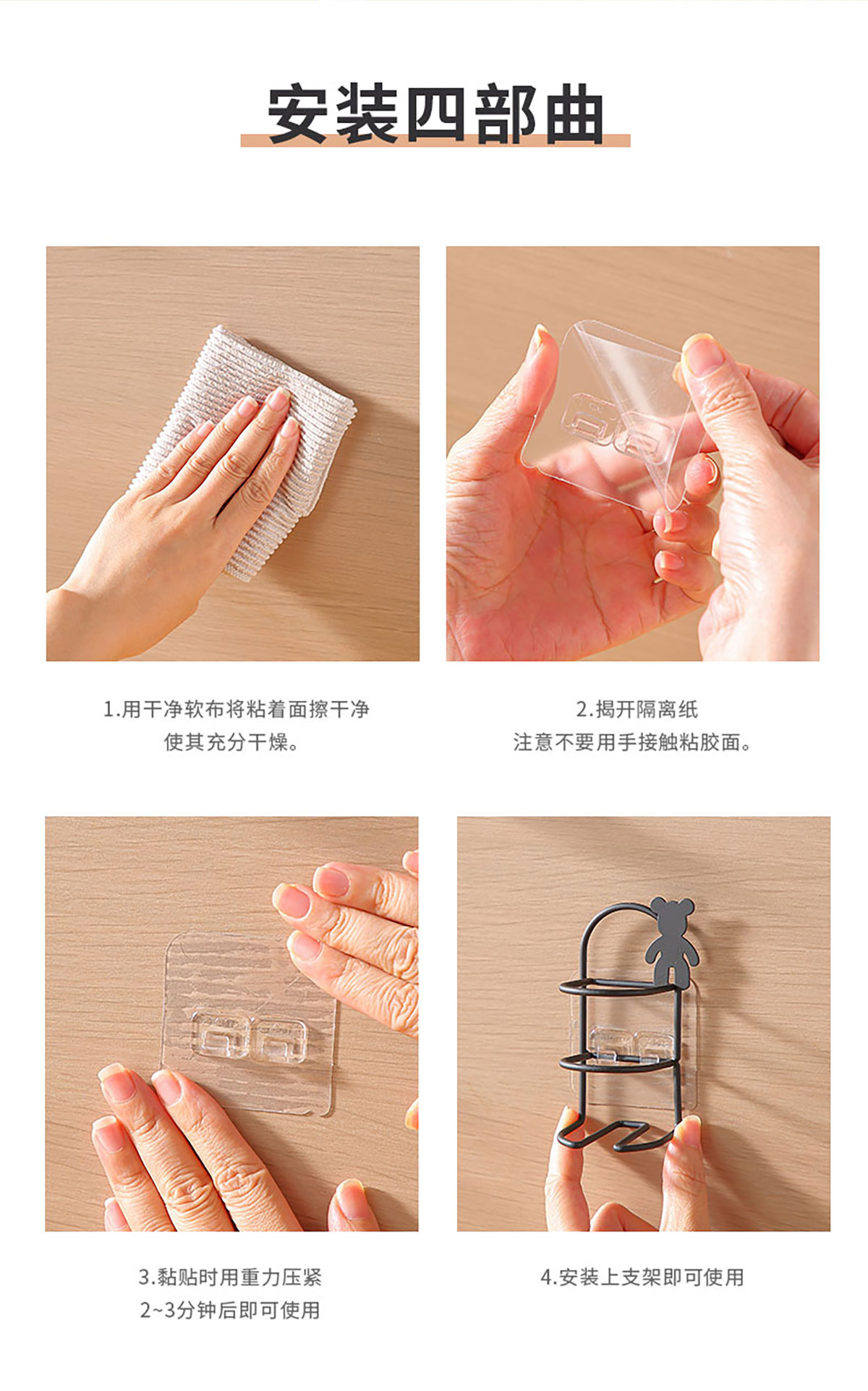 安装四部曲

1.用干净软布将粘着面擦干净
使其充分干燥。

2.揭开隔离纸
注意不要用手接触粘胶面。

3.黏贴时用重力压紧
2~3分钟后即可使用

4.安装上支架即可使用